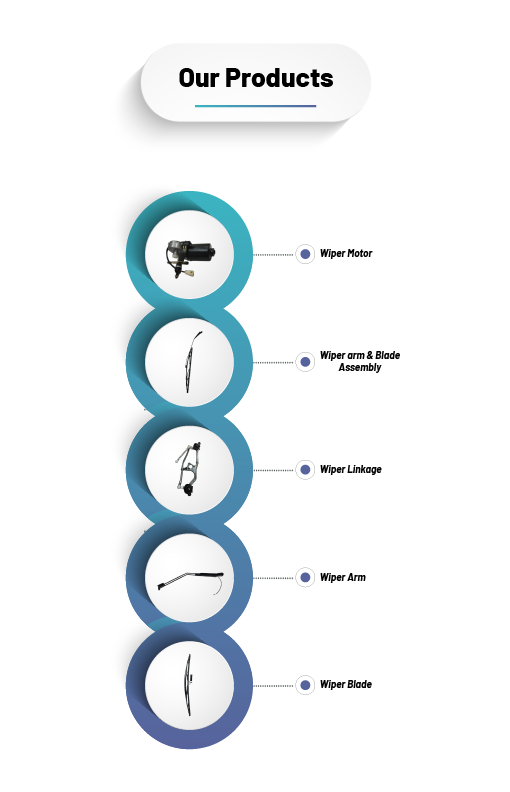 Our Products

Wiper Motor

Wiper arm & Blade Assembly

Wiper Linkage

Wiper Arm

Wiper Blade